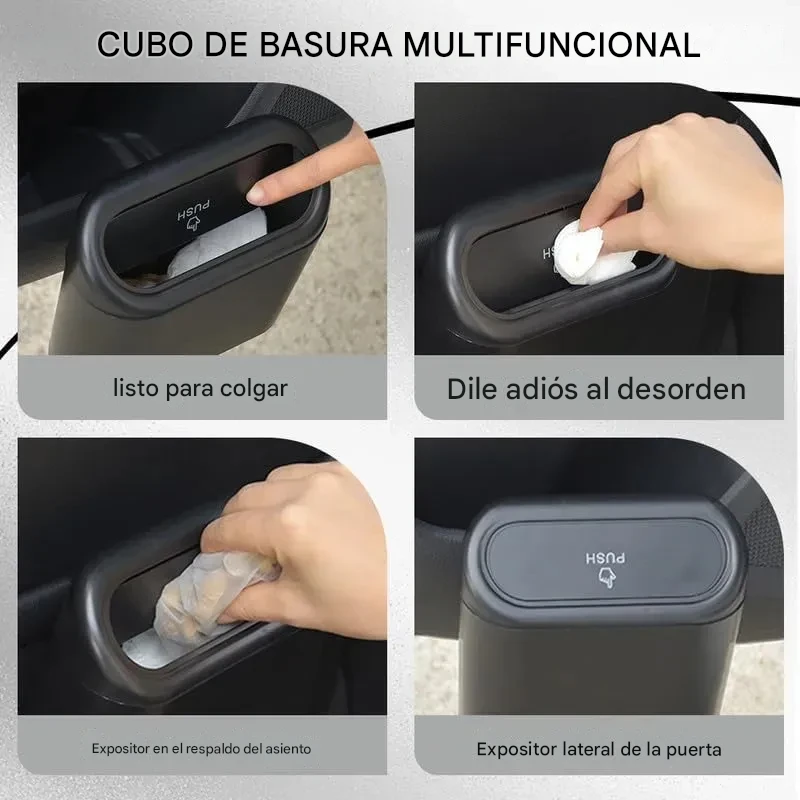 CUBO DE BASURA MULTIFUNCIONAL

PUSH

listo para colgar

Dile adiós al desorden

Expositor en el respaldo del asiento

PUSH

Expositor lateral de la puerta