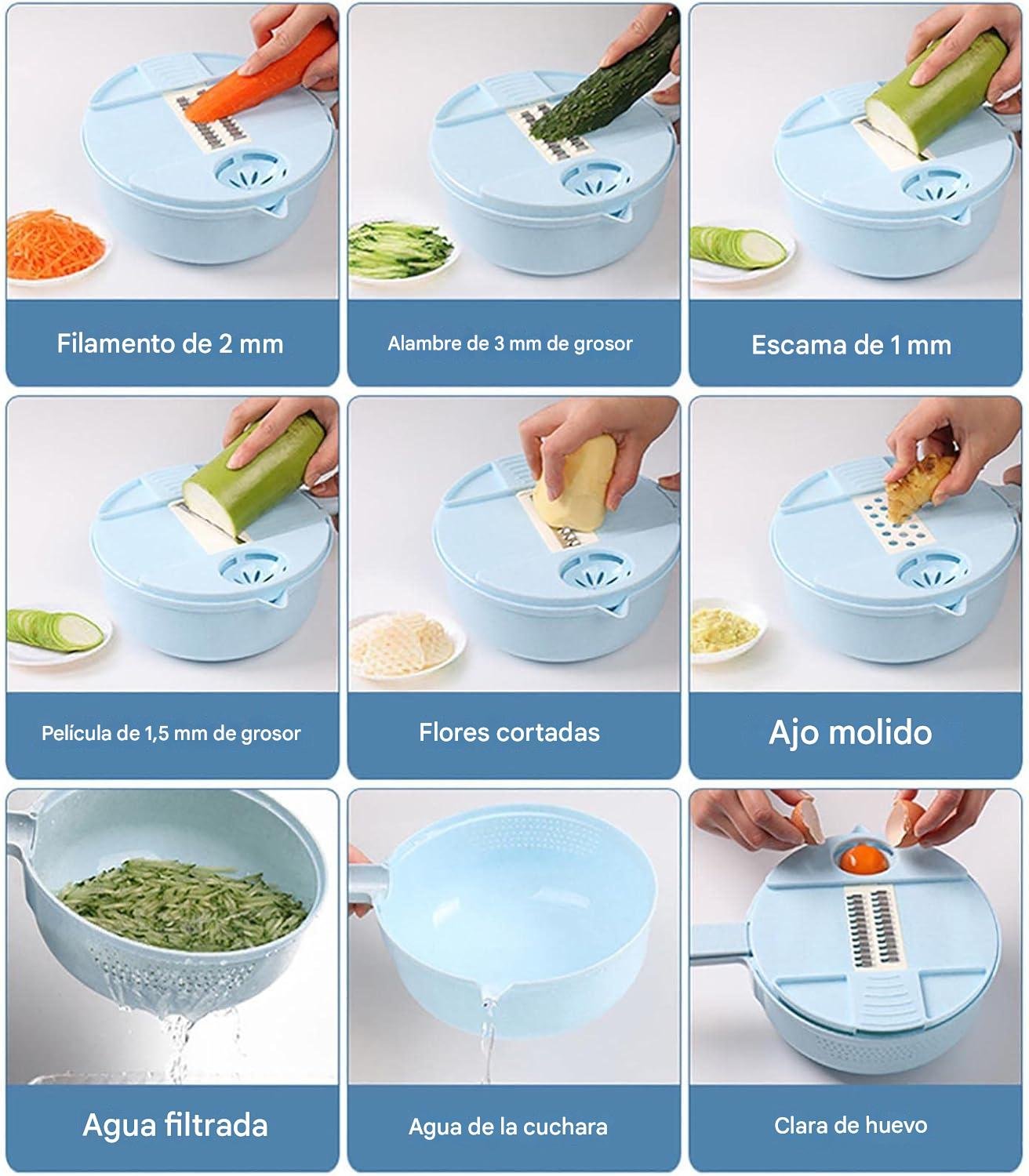 Filamento de 2 mm

Alambre de 3 mm de grosor

Escama de 1 mm

Película de 1,5 mm de grosor

Flores cortadas

Ajo molido

Agua filtrada

Agua de la cuchara

Clara de huevo