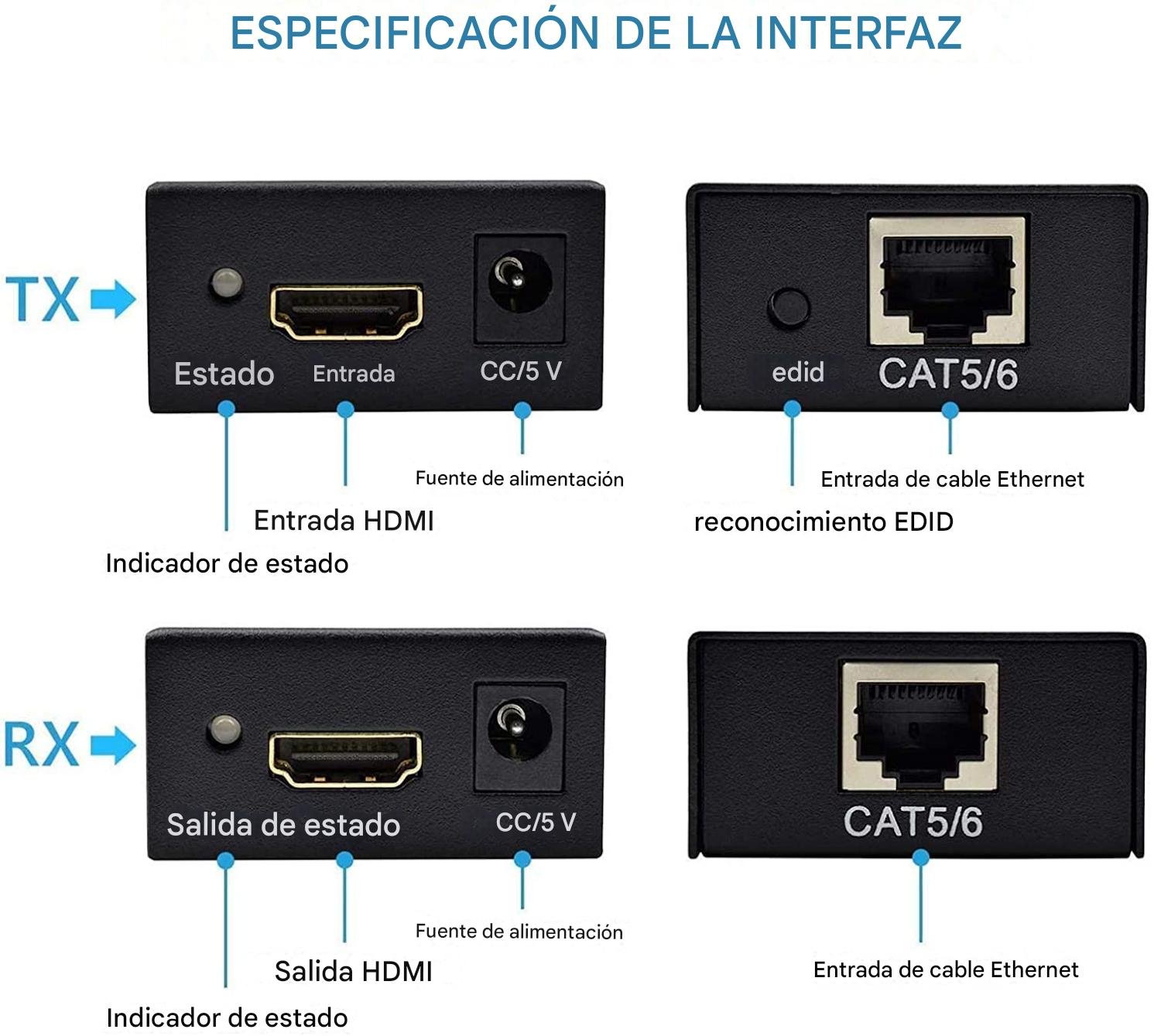 ESPECIFICACIÓN DE LA INTERFAZ

TX

Estado
Entrada
CC/5 V

Fuente de alimentación
Entrada HDMI
Indicador de estado

edid
CAT5/6

Entrada de cable Ethernet
reconocimiento EDID

RX

Salida de estado
CC/5 V

Fuente de alimentación
Salida HDMI
Indicador de estado

CAT5/6

Entrada de cable Ethernet