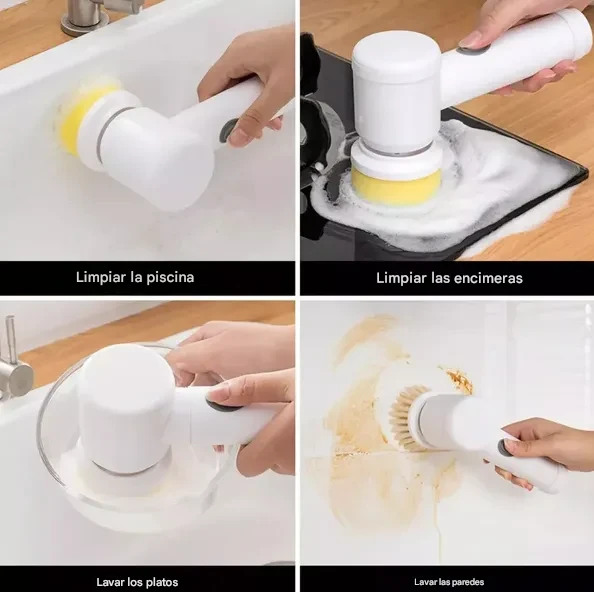 Limpiar la piscina

Limpiar las encimeras

Lavar los platos

Lavar las paredes