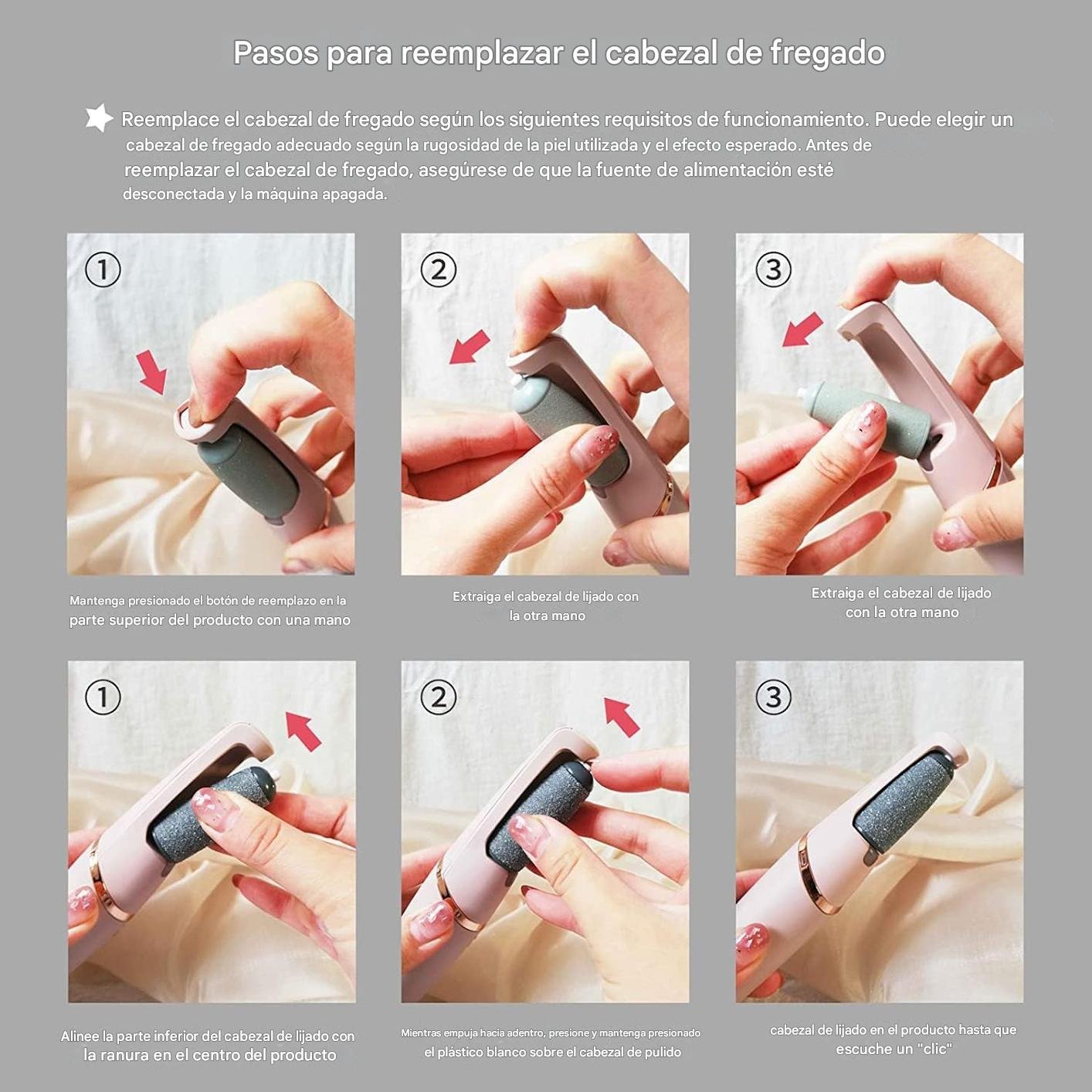 Pasos para reemplazar el cabezal de fregado

Reemplace el cabezal de fregado según los siguientes requisitos de funcionamiento. Puede elegir un cabezal de fregado adecuado según la rugosidad de la piel utilizada y el efecto esperado. Antes de reemplazar el cabezal de fregado, asegúrese de que la fuente de alimentación esté desconectada y la máquina apagada.

①

Mantenga presionado el botón de reemplazo en la parte superior del producto con una mano

②

Extraiga el cabezal de lijado con la otra mano

③

Extraiga el cabezal de lijado con la otra mano

①

Alinee la parte inferior del cabezal de lijado con la ranura en el centro del producto

②

Mientras empuja hacia adentro, presione y mantenga presionado el plástico blanco sobre el cabezal de pulido

③

cabezal de lijado en el producto hasta que escuche un "clic"