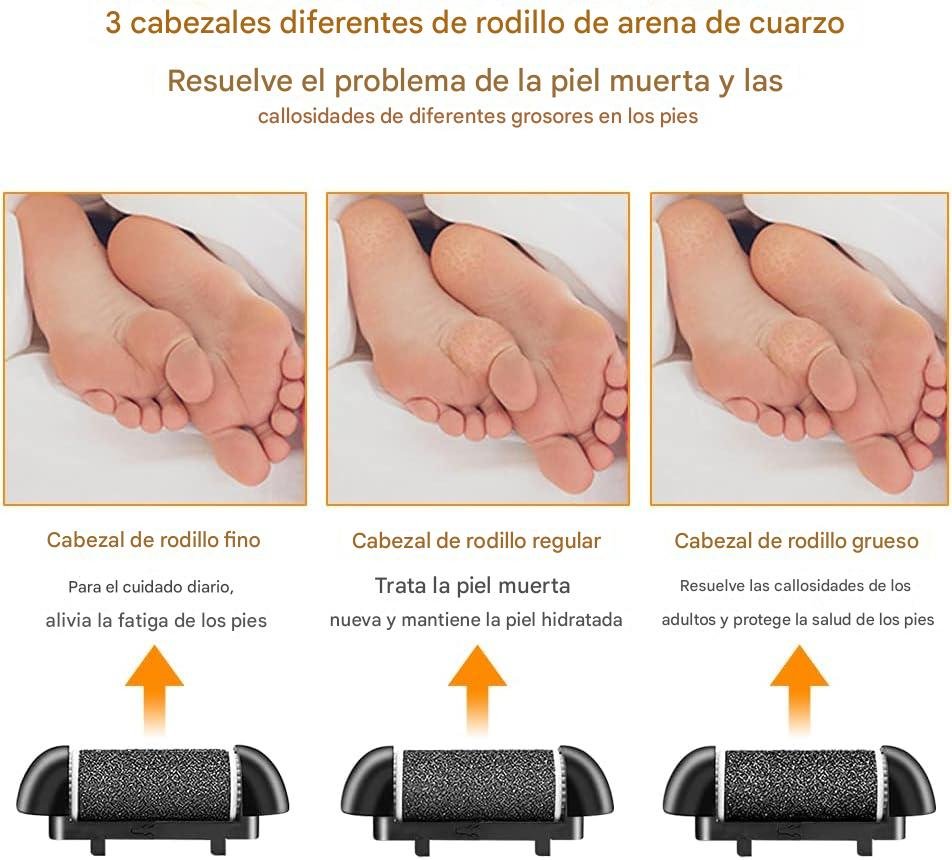 3 cabezales diferentes de rodillo de arena de cuarzo

Resuelve el problema de la piel muerta y las callosidades de diferentes grosores en los pies

Cabezal de rodillo fino

Para el cuidado diario, alivia la fatiga de los pies

Cabezal de rodillo regular

Trata la piel muerta nueva y mantiene la piel hidratada

Cabezal de rodillo grueso

Resuelve las callosidades de los adultos y protege la salud de los pies