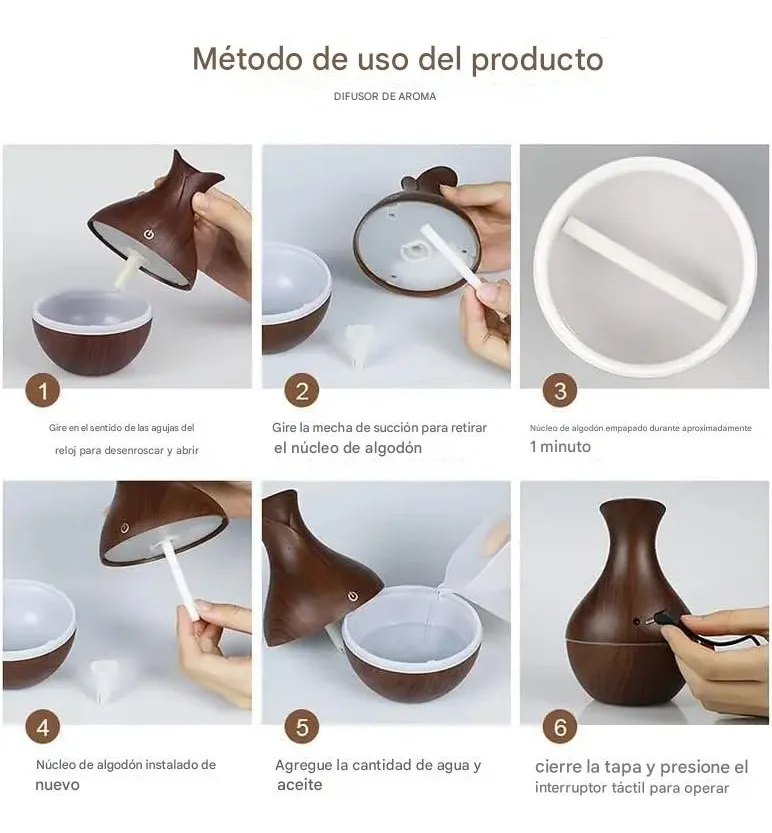 Método de uso del producto

DIFUSOR DE AROMA

1

Gire en el sentido de las agujas del reloj para desenroscar y abrir

2

Gire la mecha de succión para retirar el núcleo de algodón

3

Núcleo de algodón empapado durante aproximadamente 1 minuto

4

Núcleo de algodón instalado de nuevo

5

Agregue la cantidad de agua y aceite

6

cierre la tapa y presione el interruptor táctil para operar