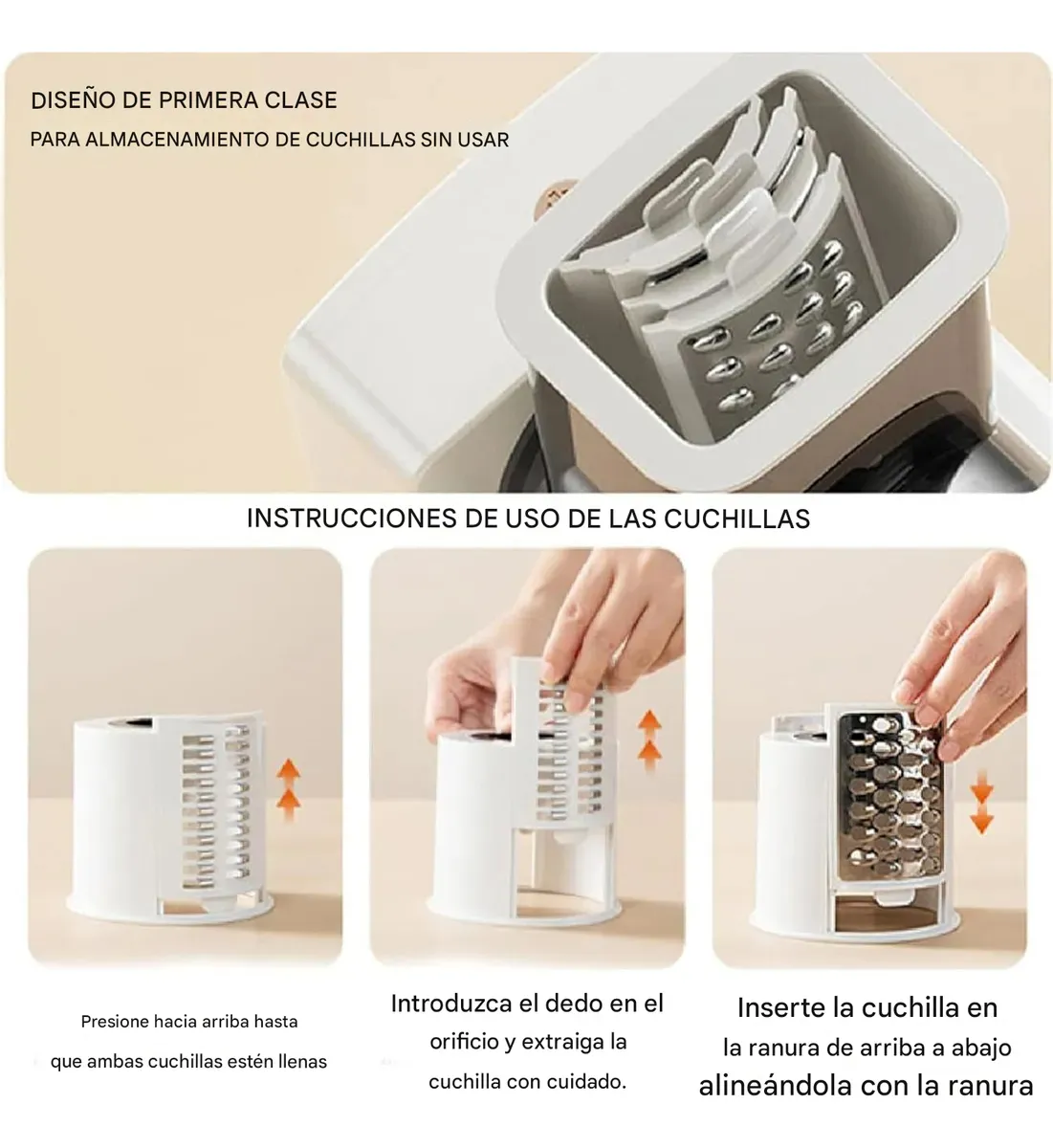 DISEÑO DE PRIMERA CLASE
PARA ALMACENAMIENTO DE CUCHILLAS SIN USAR

INSTRUCCIONES DE USO DE LAS CUCHILLAS

Presione hacia arriba hasta que ambas cuchillas estén llenas

Introduzca el dedo en el orificio y extraiga la cuchilla con cuidado.

Inserte la cuchilla en la ranura de arriba a abajo alineándola con la ranura