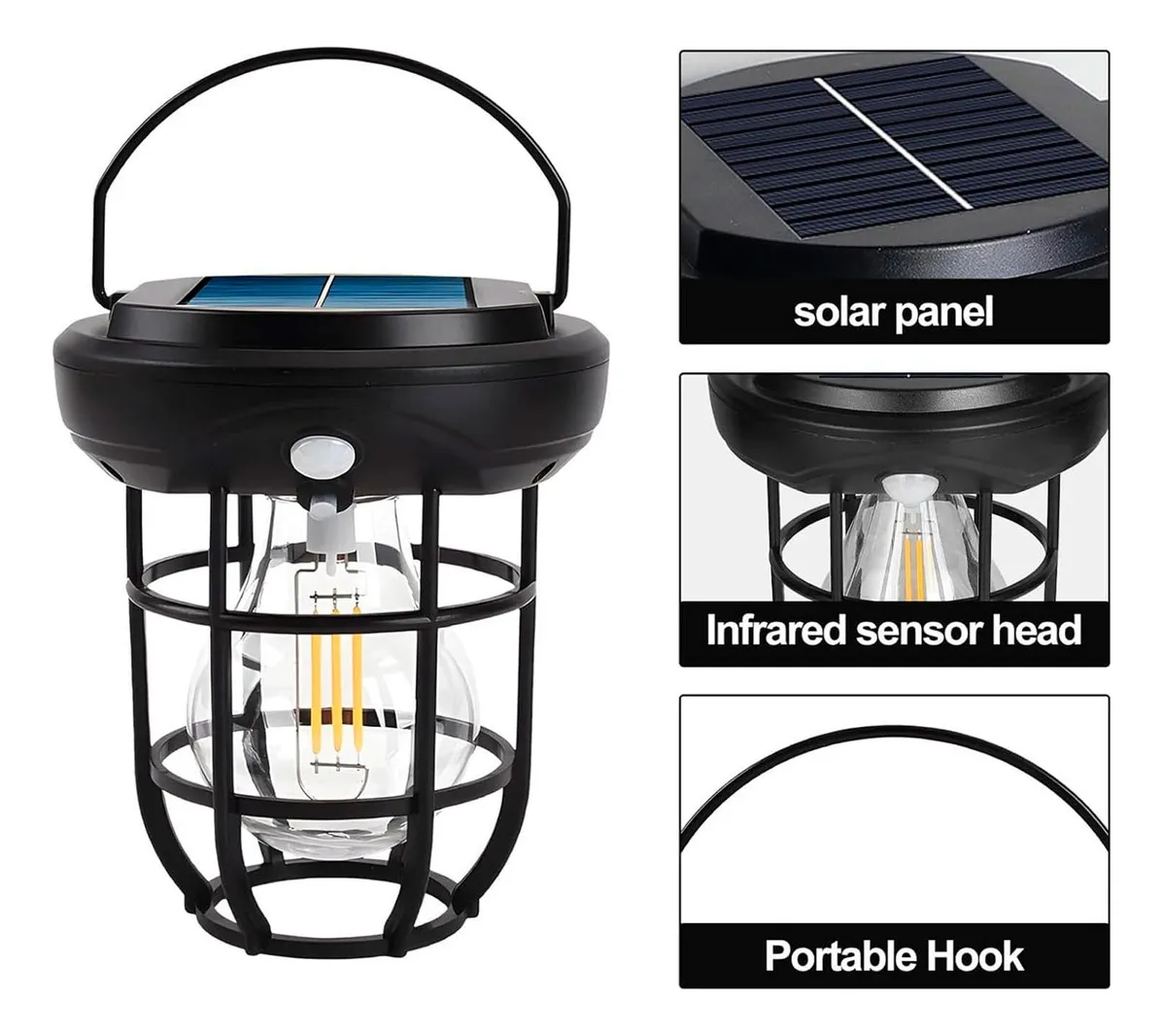 solar panel

Infrared sensor head

Portable Hook