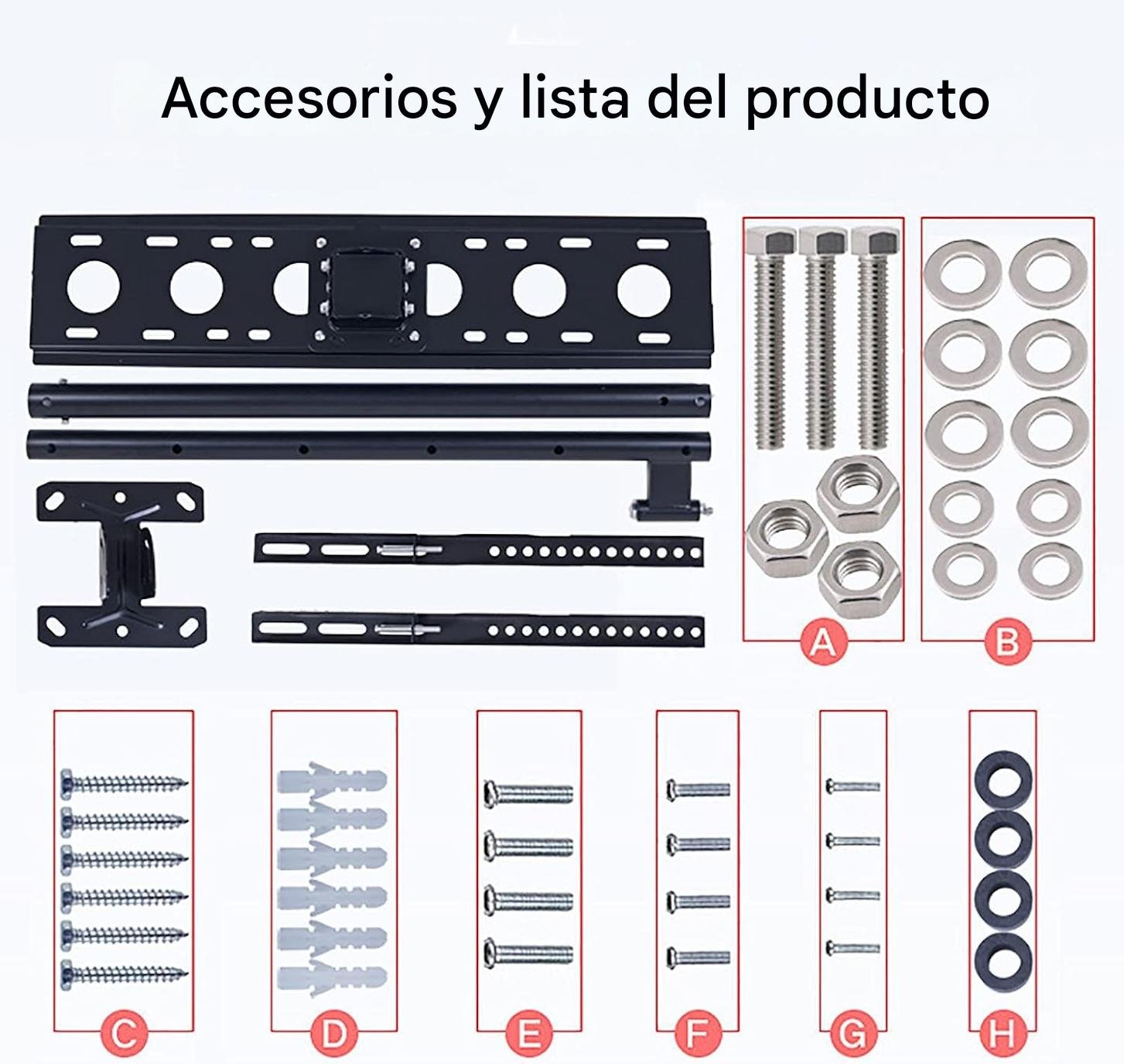 Accesorios y lista del producto

A

B

C

D

E

F

G

H