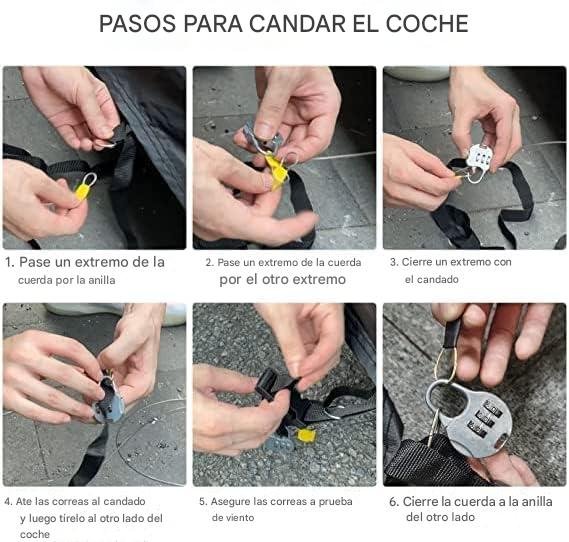 PASOS PARA CANDAR EL COCHE

1. Pase un extremo de la cuerda por la anilla

2. Pase un extremo de la cuerda por el otro extremo

3. Cierre un extremo con el candado

4. Ate las correas al candado y luego tírelo al otro lado del coche

5. Asegure las correas a prueba de viento

6. Cierre la cuerda a la anilla del otro lado