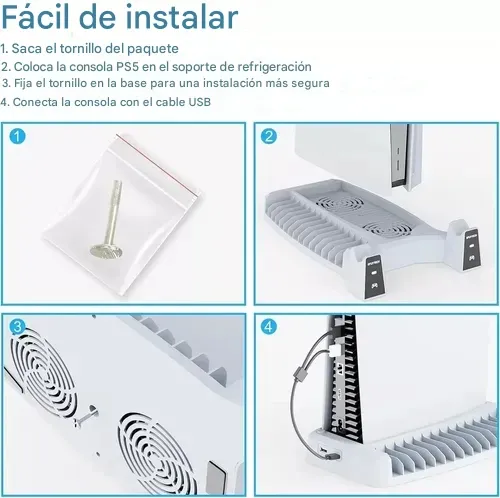 Fácil de instalar

1. Saca el tornillo del paquete
2. Coloca la consola PS5 en el soporte de refrigeración
3. Fija el tornillo en la base para una instalación más segura
4. Conecta la consola con el cable USB

1

2

3

4