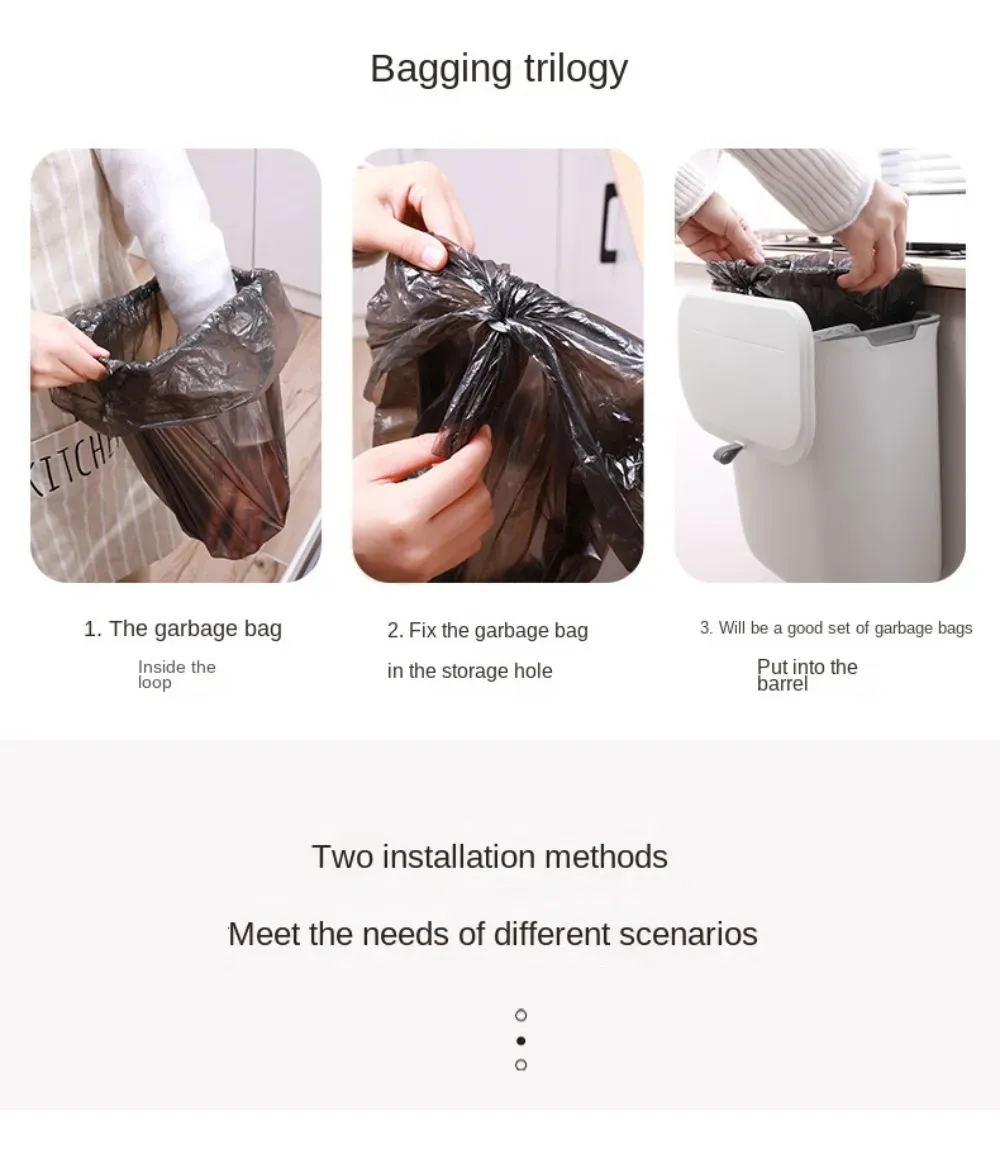 Bagging trilogy

KITCH

1. The garbage bag

Inside the loop

2. Fix the garbage bag

in the storage hole

3. Will be a good set of garbage bags

Put into the barrel

Two installation methods

Meet the needs of different scenarios